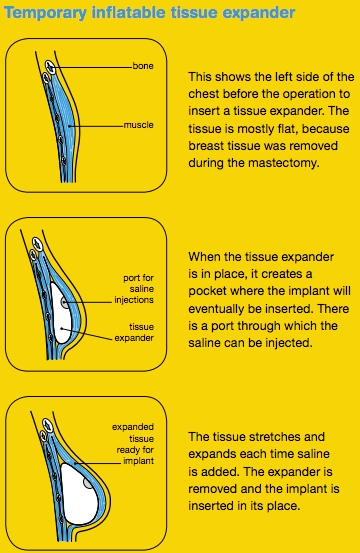 Temporary inflatable tissue expander

bone

muscle

This shows the left side of the chest before the operation to insert a tissue expander. The tissue is mostly flat, because breast tissue was removed during the mastectomy.

port for saline injections

tissue expander

When the tissue expander is in place, it creates a pocket where the implant will eventually be inserted. There is a port through which the saline can be injected.

expanded tissue ready for implant

The tissue stretches and expands each time saline is added. The expander is removed and the implant is inserted in its place.